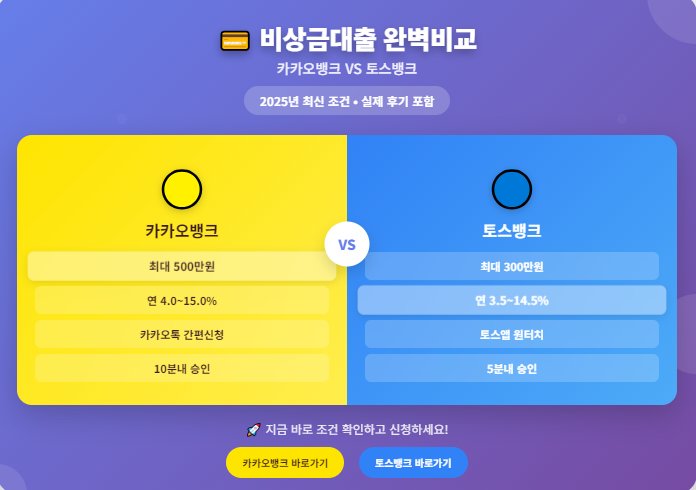 비상금대출 완벽비교

카카오뱅크 VS 토스뱅크

2025년 최신 조건 • 실제 후기 포함

카카오뱅크

최대 500만원

연 4.0~15.0%

카카오톡 간편신청

10분내 승인

VS

토스뱅크

최대 300만원

연 3.5~14.5%

토스앱 원터치

5분내 승인

지금 바로 조건 확인하고 신청하세요!

카카오뱅크 바로가기

토스뱅크 바로가기